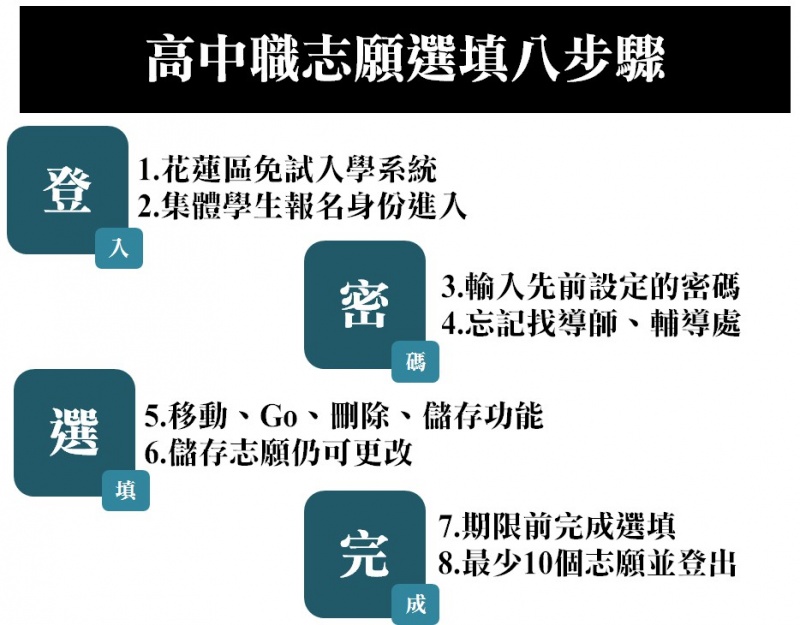 高中職志願選填八步驟

登
入

1.花蓮區免試入學系統
2.集體學生報名身份進入

密
碼

3.輸入先前設定的密碼
4.忘記找導師、輔導處

選
填

5.移動、Go、刪除、儲存功能
6.儲存志願仍可更改

完
成

7.期限前完成選填
8.最少10個志願並登出